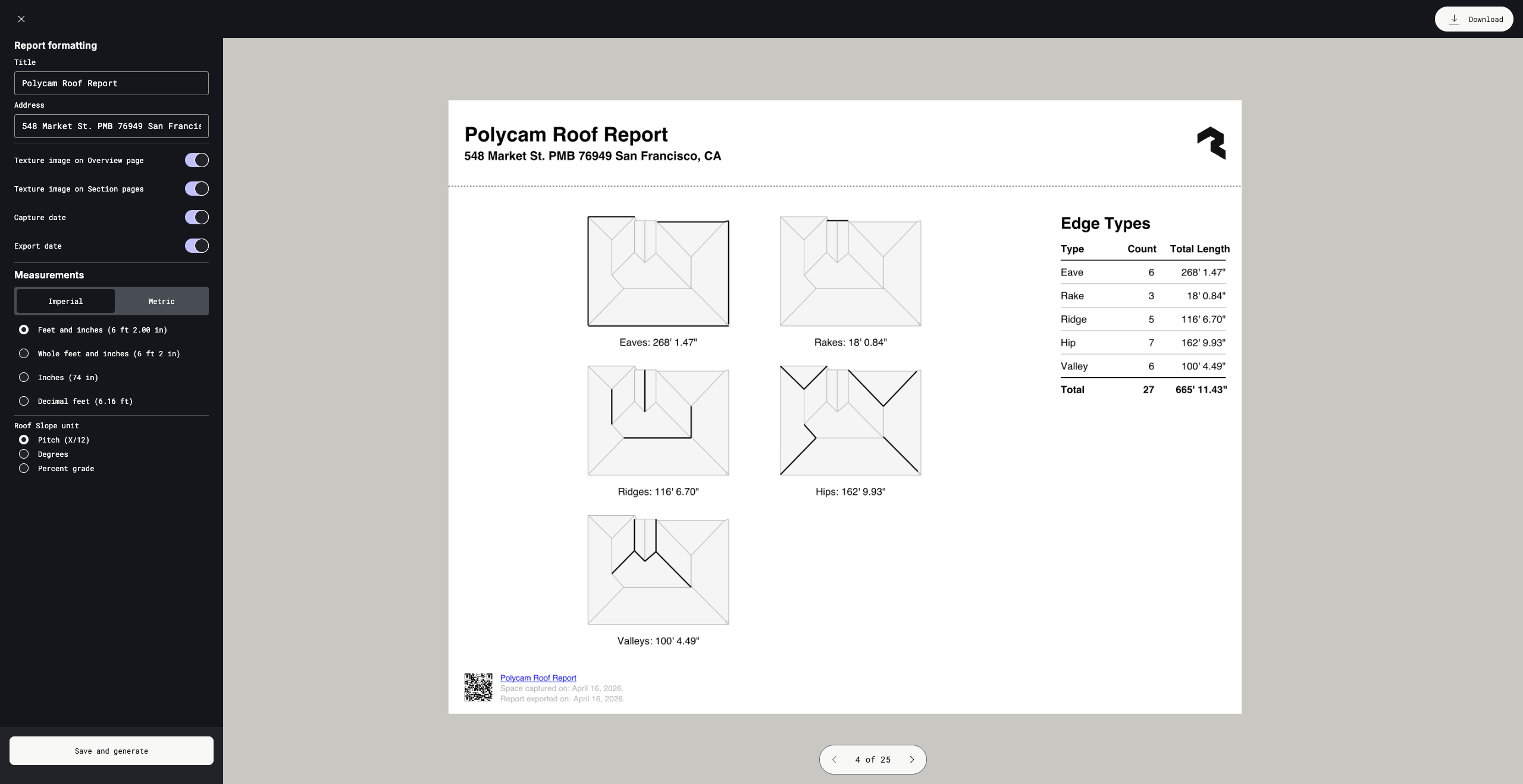 Download

Report formatting

Title

Polycam Roof Report

Address

548 Market St. PMB 76949 San Francis

Texture image on Overview page

Texture image on Section pages

Capture date

Export date

Measurements

Imperial

Metric

Feet and inches (6 ft 2.00 in)

Whole feet and inches (6 ft 2 in)

Inches (74 in)

Decimal feet (6.16 ft)

Roof Slope unit

Pitch (X/12)

Degrees

Percent grade

Save and generate

Polycam Roof Report

548 Market St. PMB 76949 San Francisco, CA

Eaves: 268' 1.47"

Rakes: 18' 0.84"

Ridges: 116' 6.70"

Hips: 162' 9.93"

Valleys: 100' 4.49"

Edge Types

| Type | Count | Total Length |
|---|---|---|
| Eave | 6 | 268' 1.47" |
| Rake | 3 | 18' 0.84" |
| Ridge | 5 | 116' 6.70" |
| Hip | 7 | 162' 9.93" |
| Valley | 6 | 100' 4.49" |
| Total | 27 | 665' 11.43" |

Polycam Roof Report
Space captured on: April 16, 2026.
Report exported on: April 16, 2026.

4 of 25